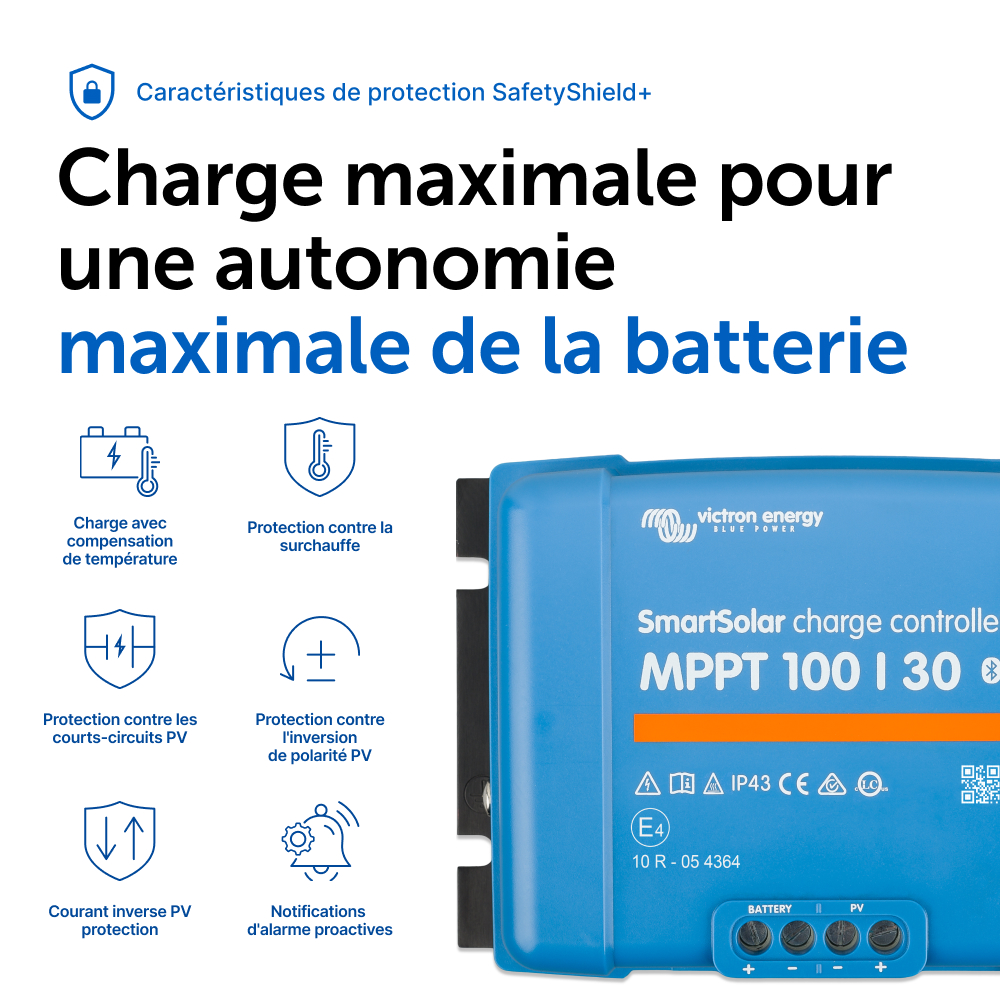 Caractéristiques de protection SafetyShield+

Charge maximale pour une autonomie maximale de la batterie

Charge avec compensation de température

Protection contre la surchauffe

Protection contre les courts-circuits PV

Protection contre l'inversion de polarité PV

Courant inverse PV protection

Notifications d'alarme proactives

victron energy
BLUE POWER

SmartSolar charge controlle

MPPT 100 | 30

IP43 CE

E4

10 R - 05 4364

BATTERY

PV

+ - - +