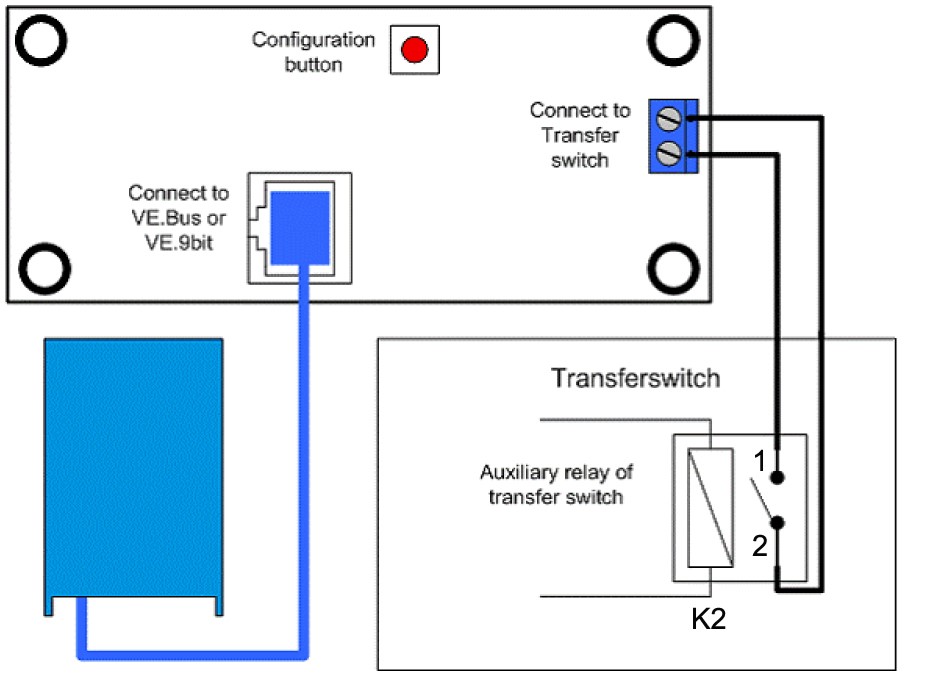 Configuration button

Connect to Transfer switch

Connect to VE.Bus or VE.9bit

Transferswitch

Auxiliary relay of transfer switch

1

2

K2