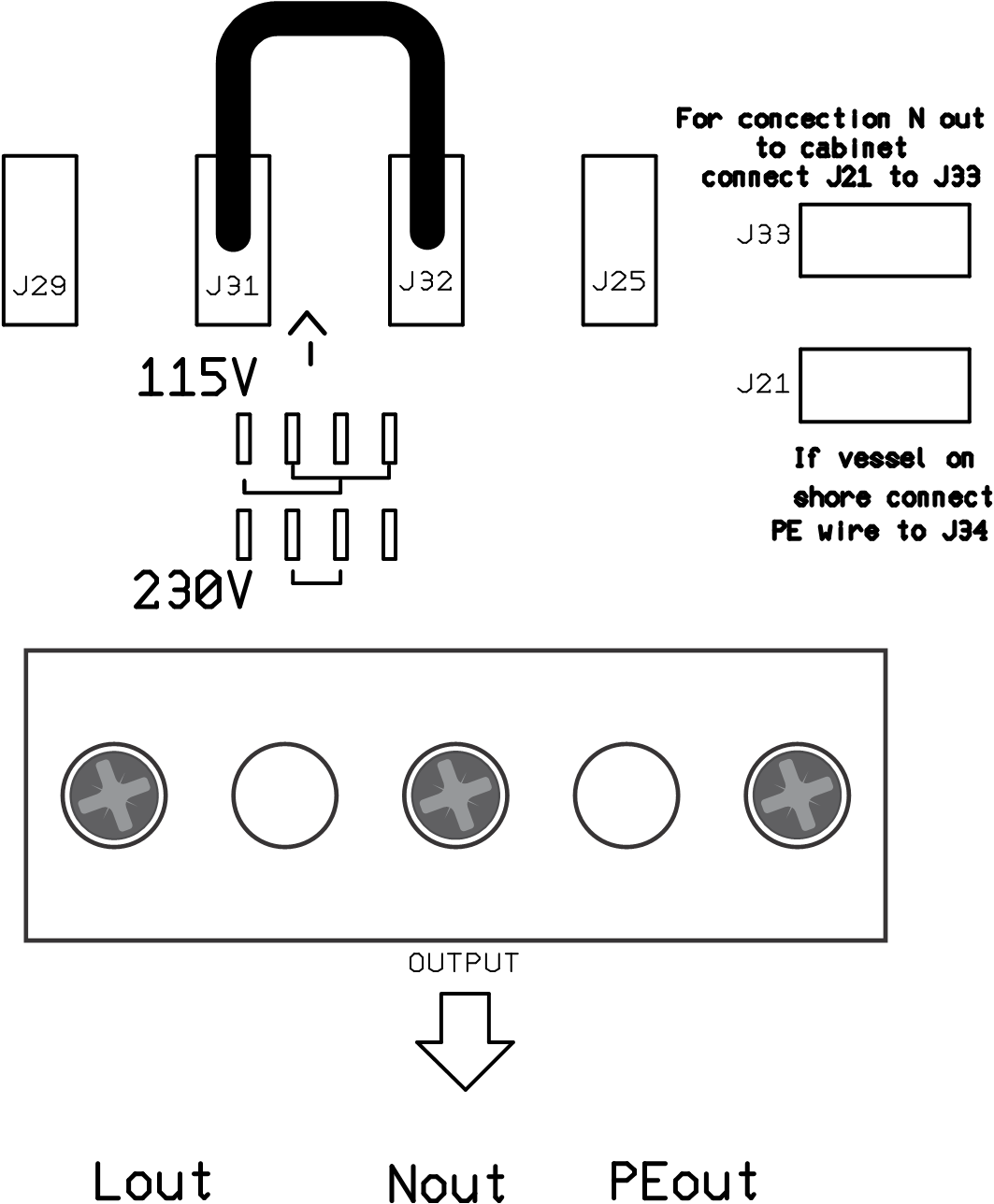 For concection N out to cabinet connect J21 to J33

J29

J31

J32

J25

J33

J21

115V

230V

If vessel on shore connect PE wire to J34

OUTPUT

Lout

Nout

PEout