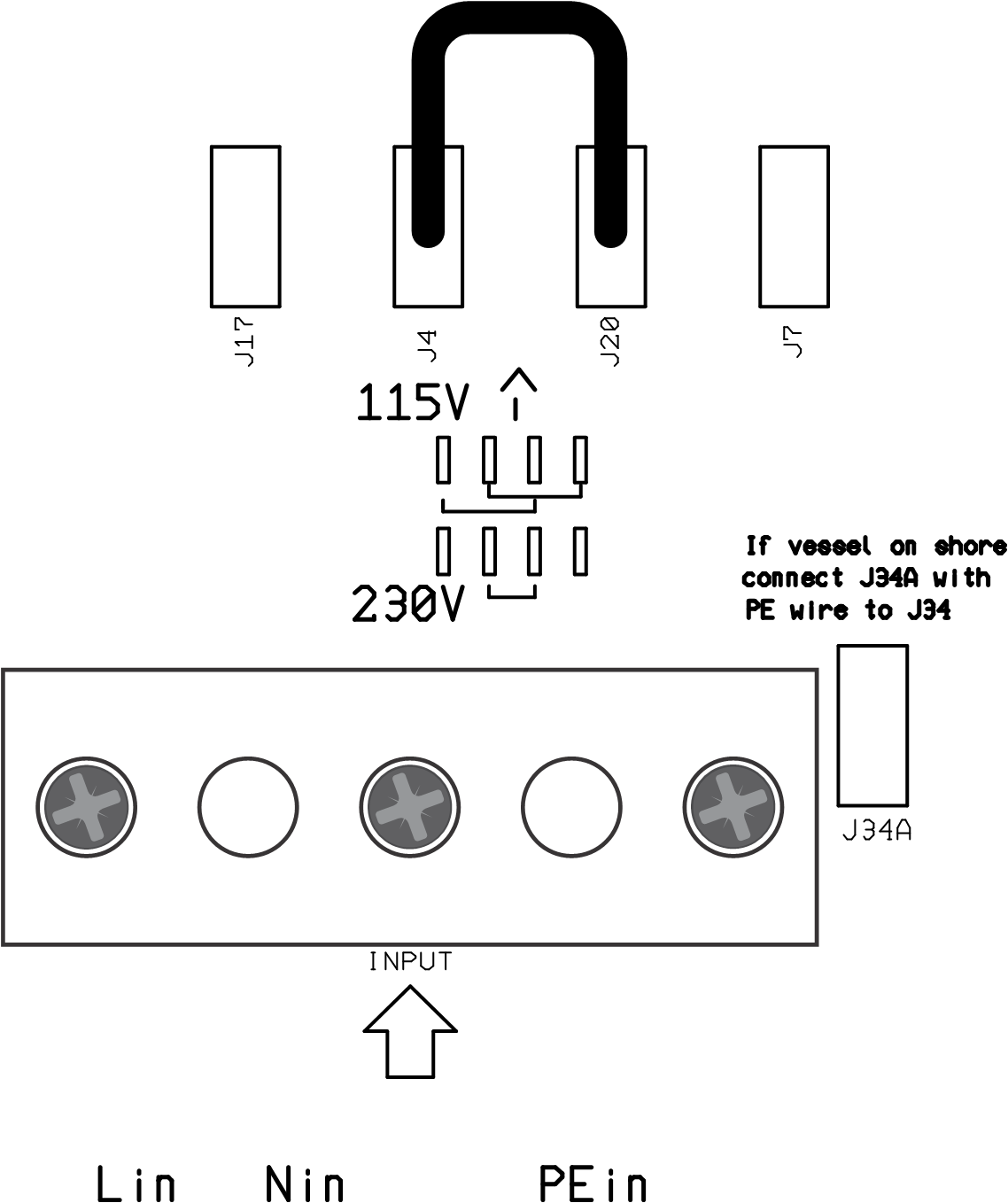 J17
J4
J20
J7

115V

230V

If vessel on shore connect J34A with PE wire to J34

J34A

INPUT

Lin Nin PEin