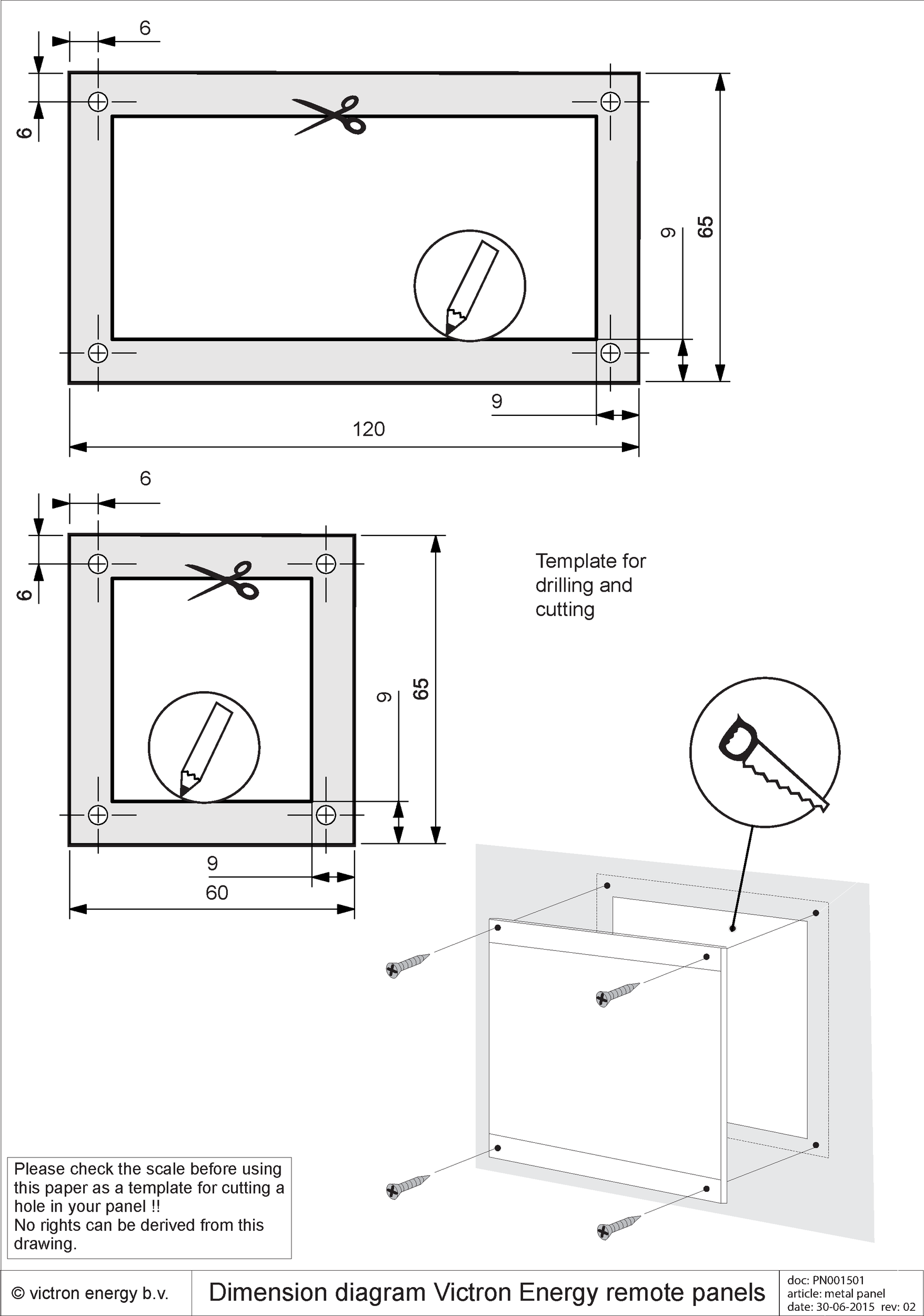 6

6

9

65

9

120

6

6

9

65

9

60

Template for drilling and cutting

Please check the scale before using this paper as a template for cutting a hole in your panel !!
No rights can be derived from this drawing.

© victron energy b.v.

Dimension diagram Victron Energy remote panels

doc: PN001501
article: metal panel
date: 30-06-2015 rev: 02